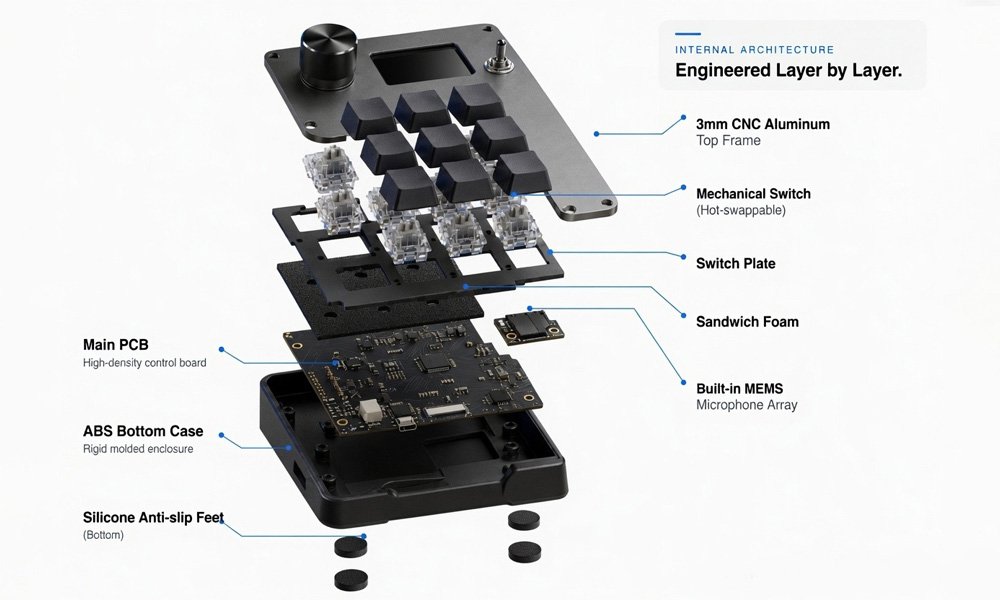 INTERNAL ARCHITECTURE
Engineered Layer by Layer.

3mm CNC Aluminum
Top Frame

Mechanical Switch
(Hot-swappable)

Switch Plate

Sandwich Foam

Built-in MEMS
Microphone Array

Main PCB
High-density control board

ABS Bottom Case
Rigid molded enclosure

Silicone Anti-slip Feet
(Bottom)